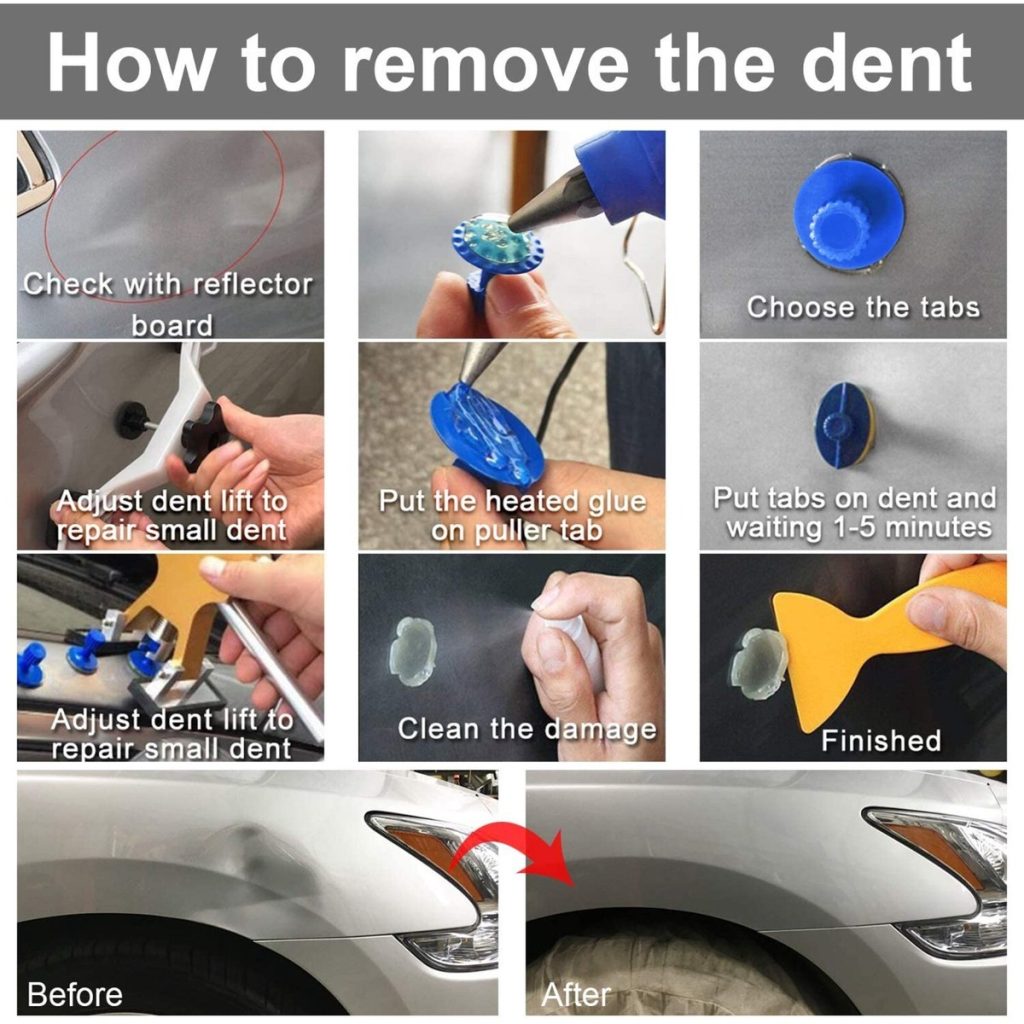 How to remove the dent

Check with reflector board

Choose the tabs

Adjust dent lift to repair small dent

Put the heated glue on puller tab

Put tabs on dent and waiting 1-5 minutes

Adjust dent lift to repair small dent

Clean the damage

Finished

Before

After