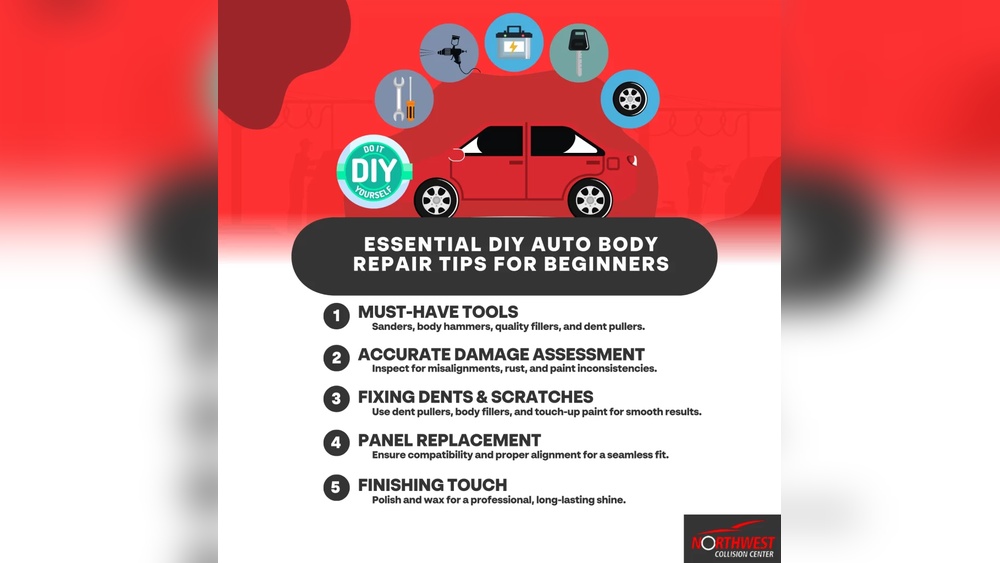 DO IT
DIY
YOURSELF

ESSENTIAL DIY AUTO BODY REPAIR TIPS FOR BEGINNERS

1 MUST-HAVE TOOLS
Sanders, body hammers, quality fillers, and dent pullers.

2 ACCURATE DAMAGE ASSESSMENT
Inspect for misalignments, rust, and paint inconsistencies.

3 FIXING DENTS & SCRATCHES
Use dent pullers, body fillers, and touch-up paint for smooth results.

4 PANEL REPLACEMENT
Ensure compatibility and proper alignment for a seamless fit.

5 FINISHING TOUCH
Polish and wax for a professional, long-lasting shine.

NORTHWEST
COLLISION CENTER